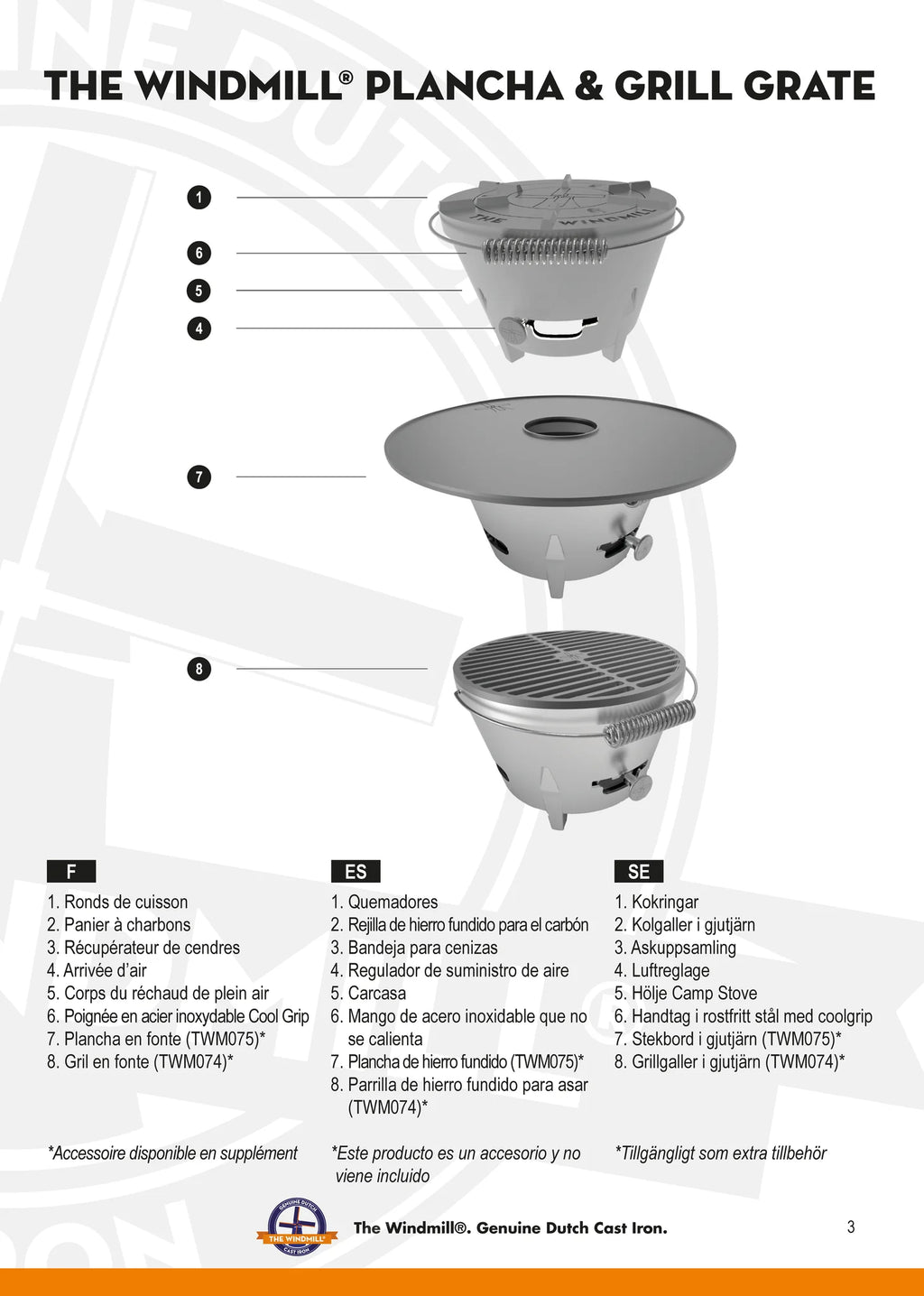 THE WINDMILL® PLANCHA & GRILL GRATE

1

6

5

4

THE WINDMILL

7

8

F

1. Ronds de cuisson
2. Panier à charbons
3. Récupérateur de cendres
4. Arrivée d'air
5. Corps du réchaud de plein air
6. Poignée en acier inoxydable Cool Grip
7. Plancha en fonte (TWM075)*
8. Gril en fonte (TWM074)*

*Accessoire disponible en supplément

ES

1. Quemadores
2. Rejilla de hierro fundido para el carbón
3. Bandeja para cenizas
4. Regulador de suministro de aire
5. Carcasa
6. Mango de acero inoxidable que no se calienta
7. Plancha de hierro fundido (TWM075)*
8. Parrilla de hierro fundido para asar (TWM074)*

*Este producto es un accesorio y no viene incluido

SE

1. Kokringar
2. Kolgaller i gjutjärn
3. Askuppsamling
4. Luftreglage
5. Hölje Camp Stove
6. Handtag i rostfritt stål med coolgrip
7. Stekbord i gjutjärn (TWM075)*
8. Grillgaller i gjutjärn (TWM074)*

*Tillgängligt som extra tillbehör

GENUINE DUTCH THE WINDMILL CAST IRON

The Windmill®. Genuine Dutch Cast Iron.

3